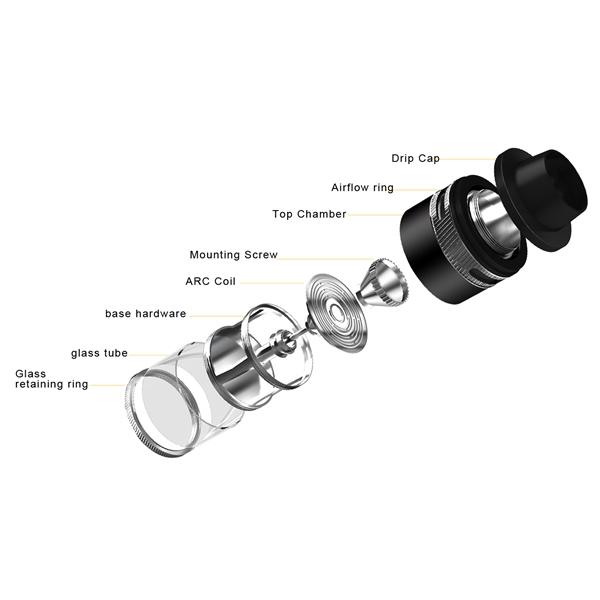 Drip Cap
Airflow ring
Top Chamber
Mounting Screw
ARC Coil
base hardware
glass tube
Glass retaining ring